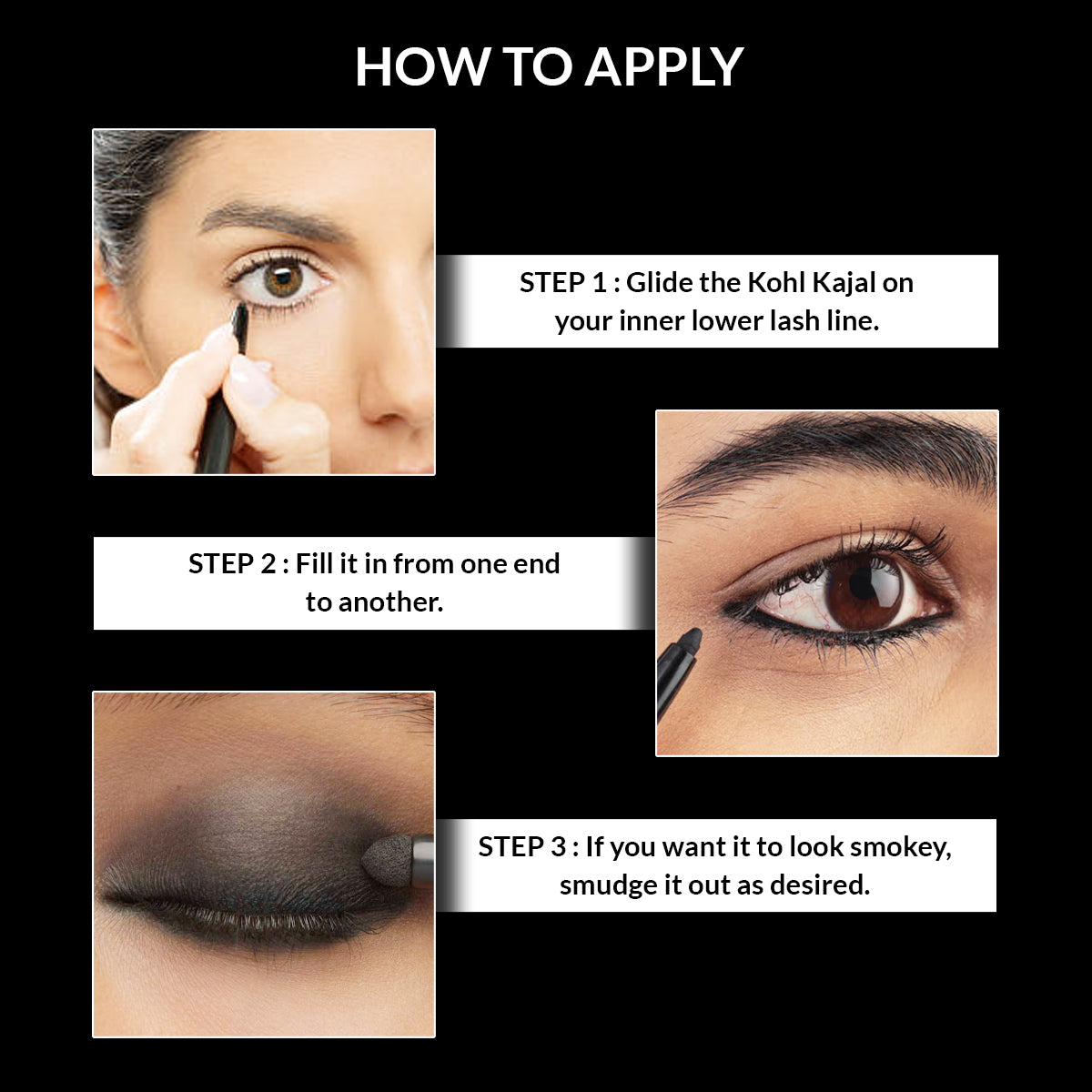 HOW TO APPLY

STEP 1 : Glide the Kohl Kajal on your inner lower lash line.

STEP 2 : Fill it in from one end to another.

STEP 3 : If you want it to look smokey, smudge it out as desired.