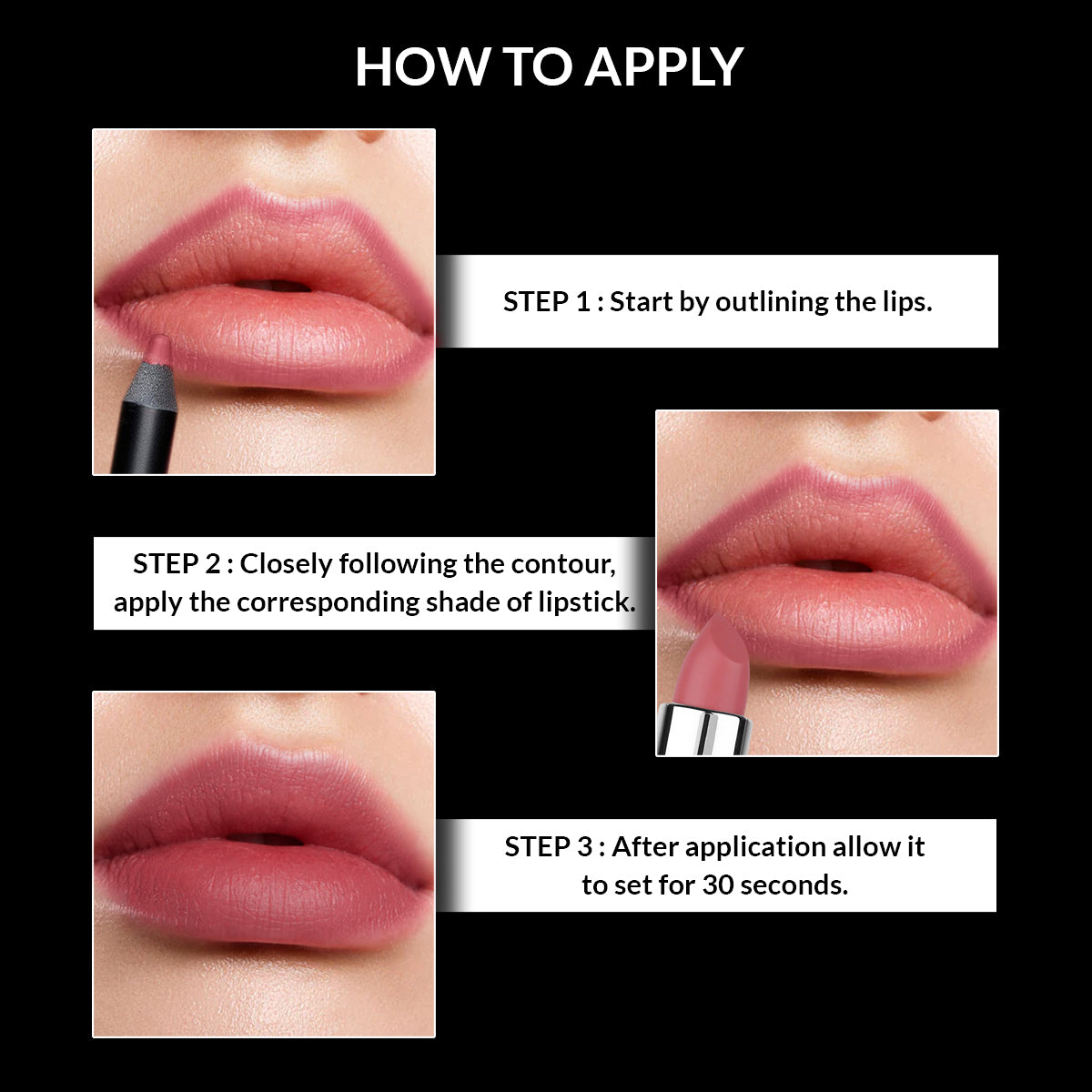 HOW TO APPLY

STEP 1 : Start by outlining the lips.

STEP 2 : Closely following the contour, apply the corresponding shade of lipstick.

STEP 3 : After application allow it to set for 30 seconds.