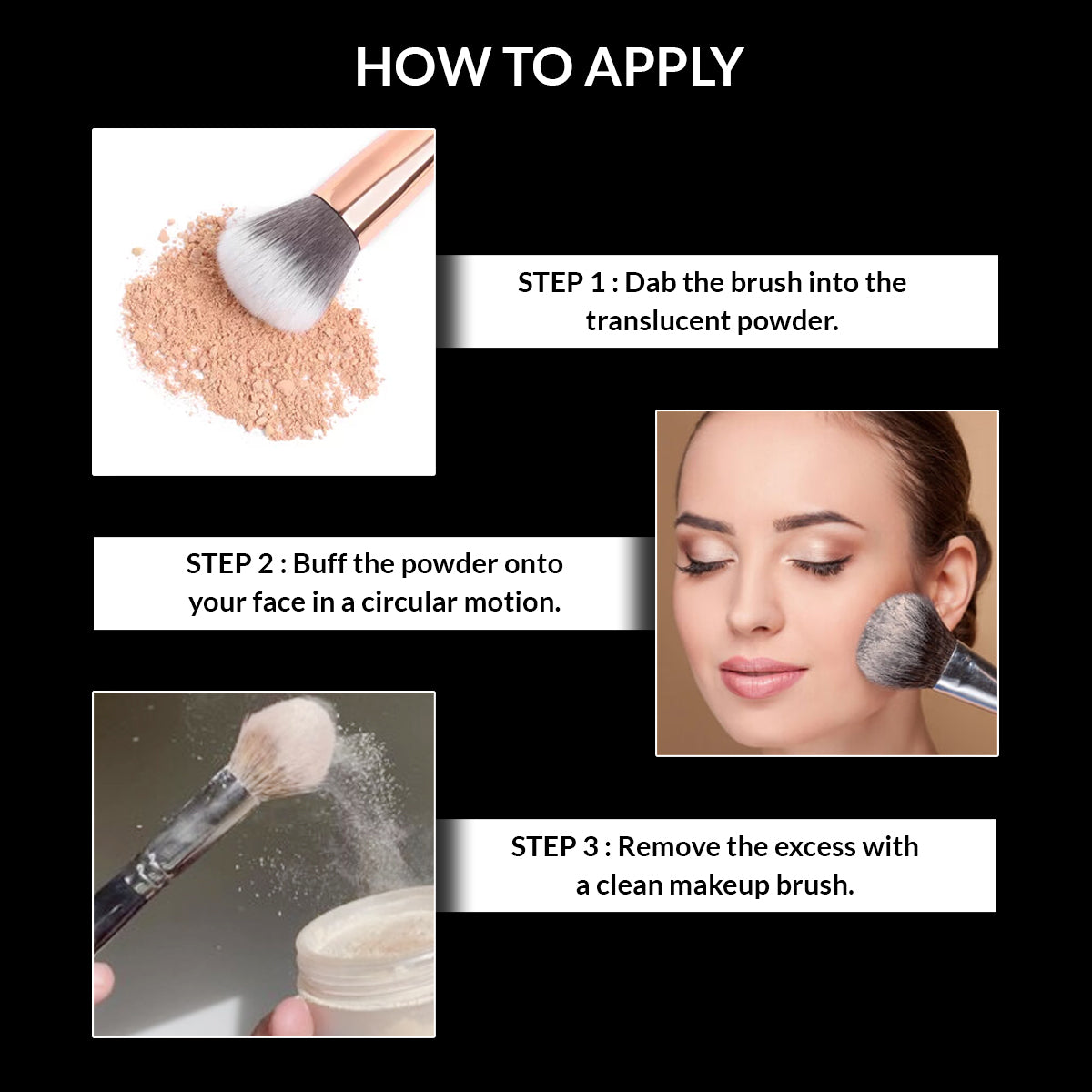 HOW TO APPLY

STEP 1 : Dab the brush into the translucent powder.

STEP 2 : Buff the powder onto your face in a circular motion.

STEP 3 : Remove the excess with a clean makeup brush.