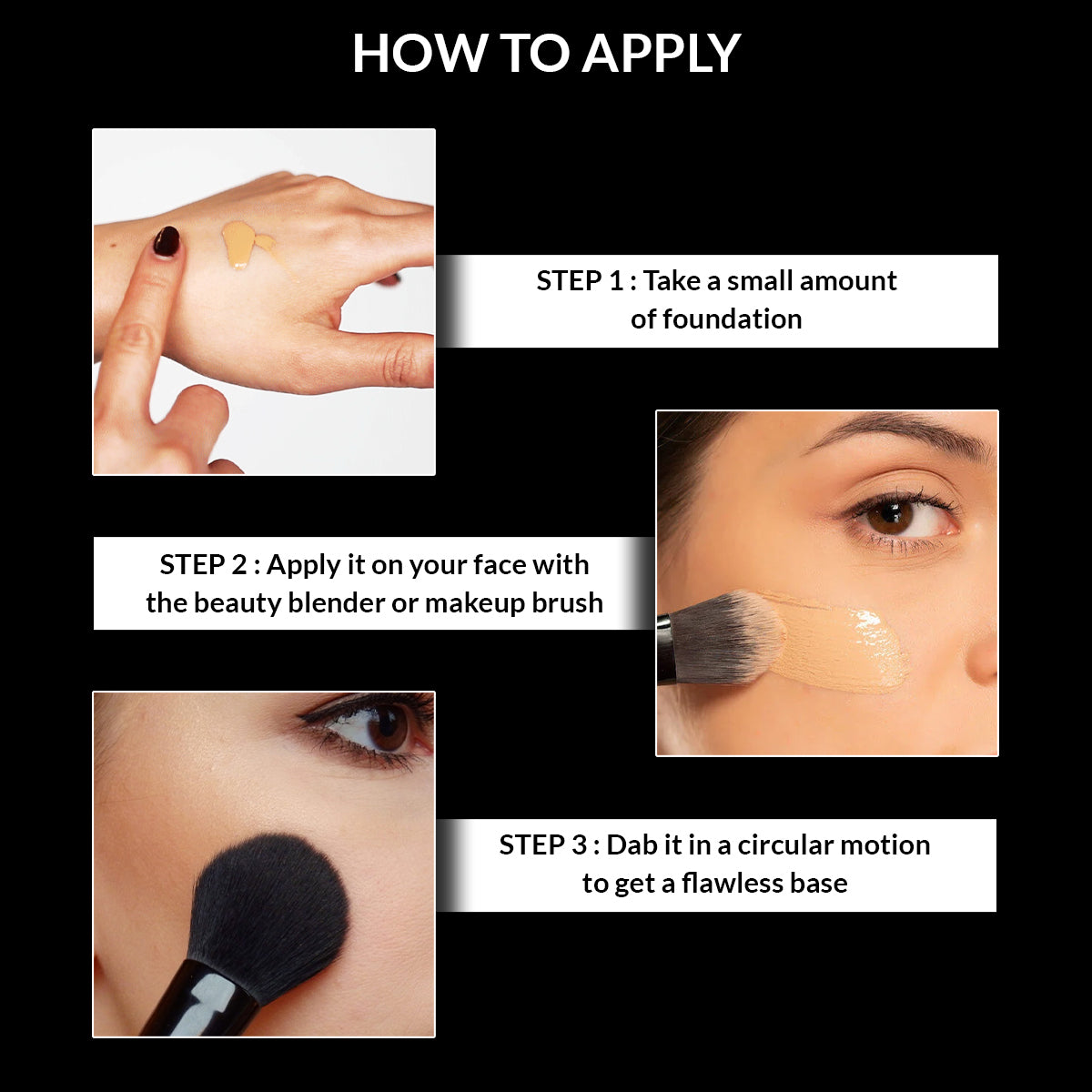 HOW TO APPLY

STEP 1 : Take a small amount of foundation

STEP 2 : Apply it on your face with the beauty blender or makeup brush

STEP 3 : Dab it in a circular motion to get a flawless base