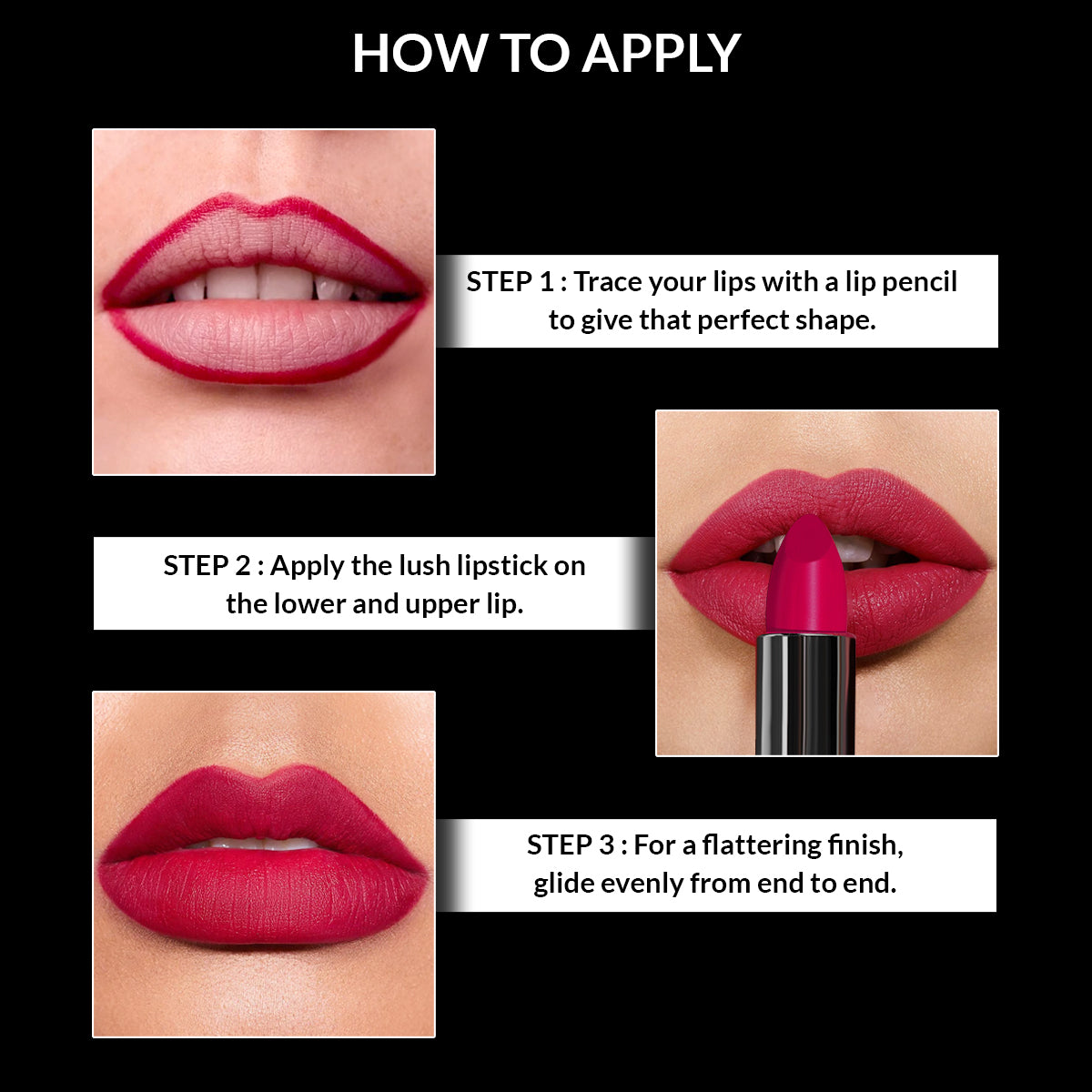 HOW TO APPLY

STEP 1 : Trace your lips with a lip pencil to give that perfect shape.

STEP 2 : Apply the lush lipstick on the lower and upper lip.

STEP 3 : For a flattering finish, glide evenly from end to end.