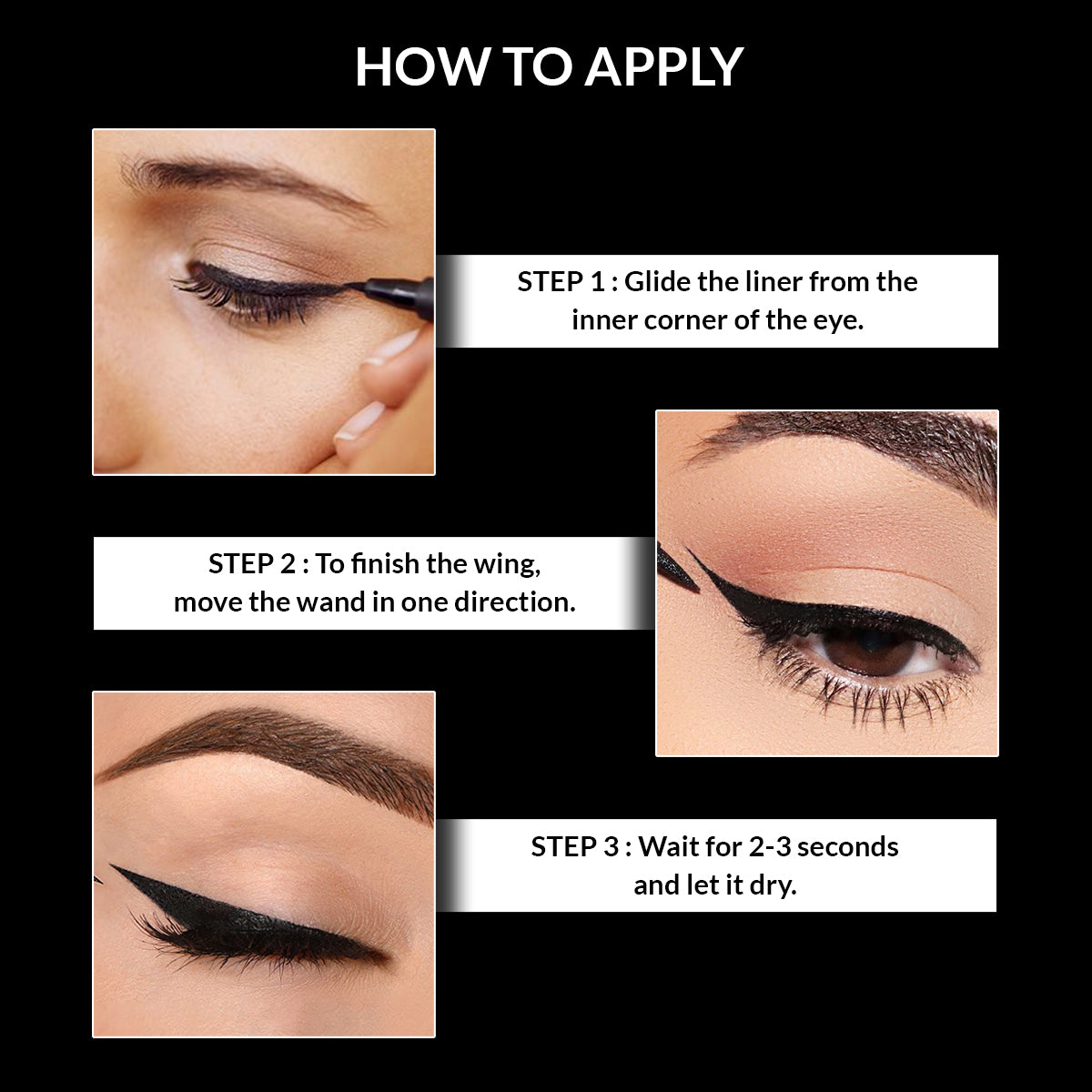 HOW TO APPLY

STEP 1 : Glide the liner from the inner corner of the eye.

STEP 2 : To finish the wing, move the wand in one direction.

STEP 3 : Wait for 2-3 seconds and let it dry.