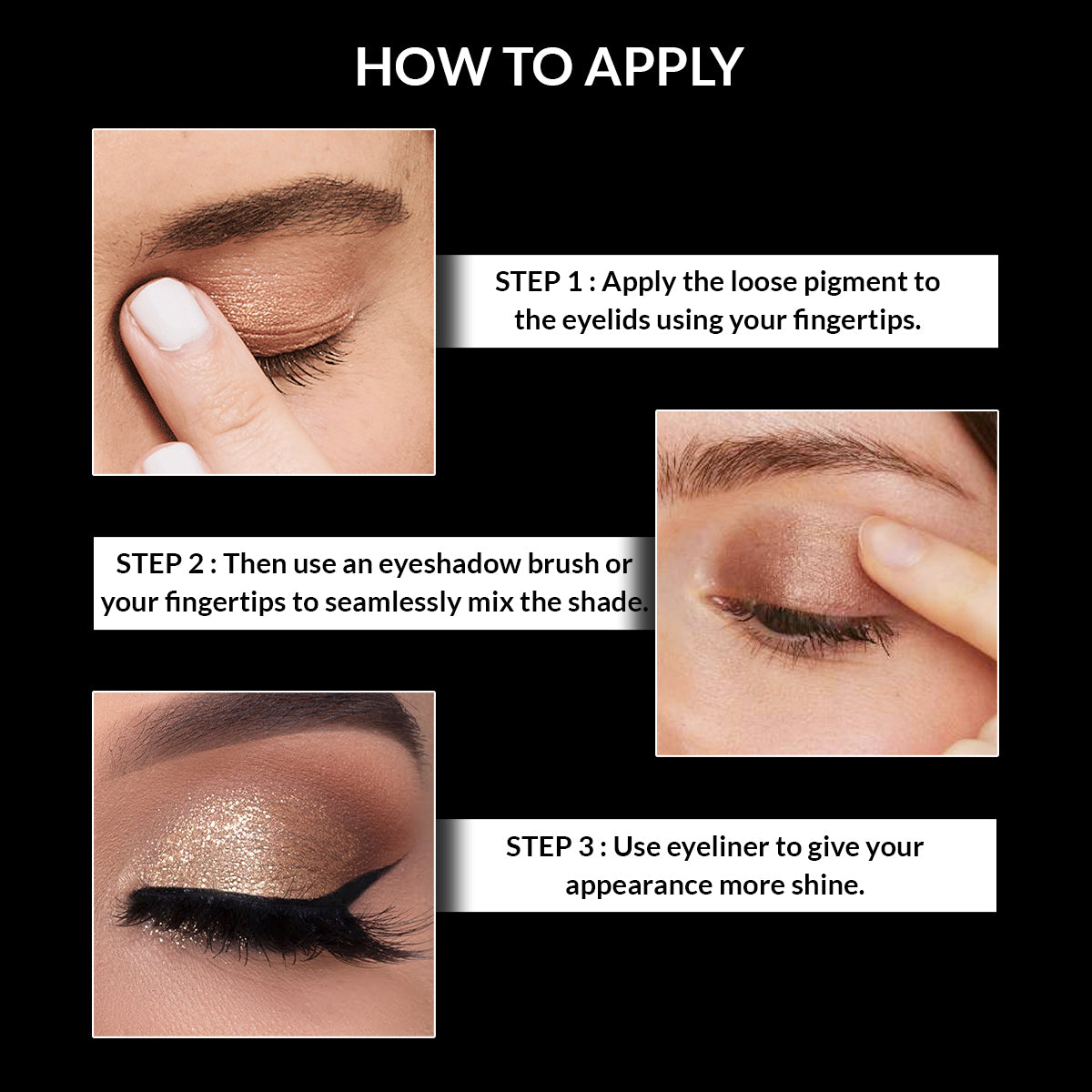 HOW TO APPLY

STEP 1 : Apply the loose pigment to the eyelids using your fingertips.

STEP 2 : Then use an eyeshadow brush or your fingertips to seamlessly mix the shade.

STEP 3 : Use eyeliner to give your appearance more shine.